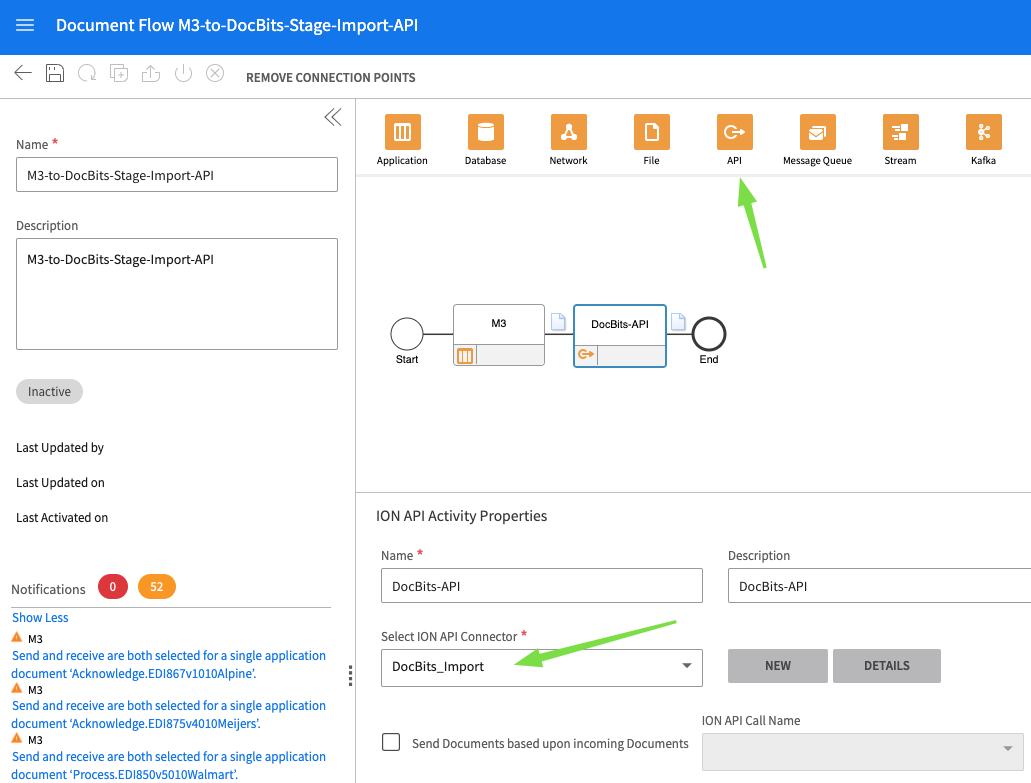 Document Flow M3-to-DocBits-Stage-Import-API

REMOVE CONNECTION POINTS

Name *
M3-to-DocBits-Stage-Import-API

Description
M3-to-DocBits-Stage-Import-API

Inactive

Last Updated by

Last Updated on

Last Activated on

Notifications 0 52

Show Less

M3
Send and receive are both selected for a single application document 'Acknowledge.EDI867v1010Alpine'.

M3
Send and receive are both selected for a single application document 'Acknowledge.EDI875v4010Meijers'.

M3
Send and receive are both selected for a single application document 'Process.EDI850v5010Walmart'.

Application Database Network File API Message Queue Stream Kafka

Start M3 DocBits-API End

ION API Activity Properties

Name *
DocBits-API

Description
DocBits-API

Select ION API Connector *
DocBits_Import

NEW DETAILS

Send Documents based upon incoming Documents

ION API Call Name